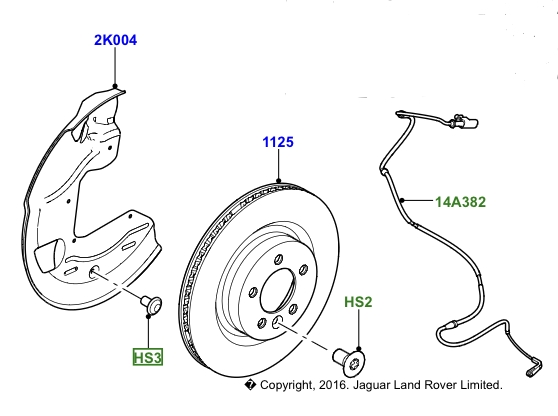 2K004

1125

14A382

HS2

HS3

� Copyright, 2016. Jaguar Land Rover Limited.